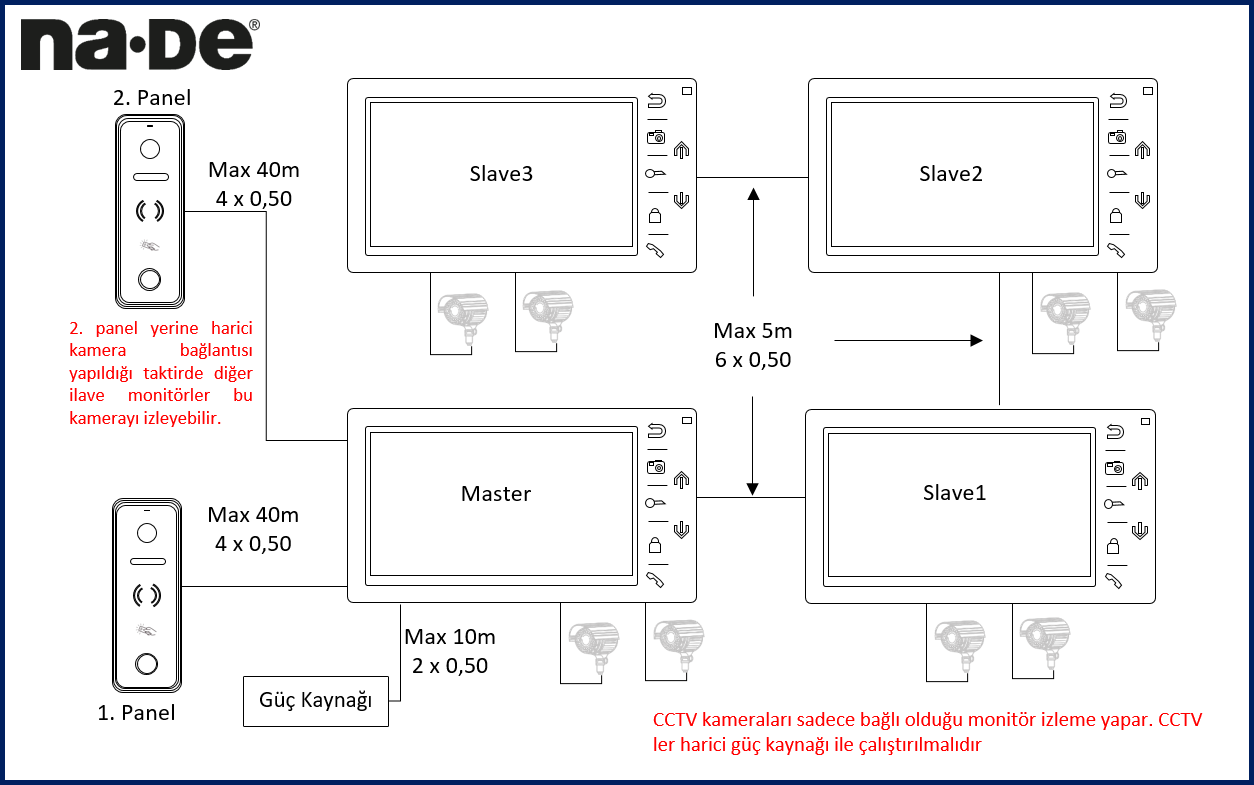 na·De®

2. Panel

Max 40m
4 x 0,50

Slave3

Slave2

2. panel yerine harici kamera bağlantısı yapıldığı taktirde diğer ilave monitörler bu kamerayı izleyebilir.

Max 5m
6 x 0,50

Master

Slave1

Max 40m
4 x 0,50

Max 10m
2 x 0,50

Güç Kaynağı

1. Panel

CCTV kameraları sadece bağlı olduğu monitör izleme yapar. CCTV ler harici güç kaynağı ile çalıştırılmalıdır