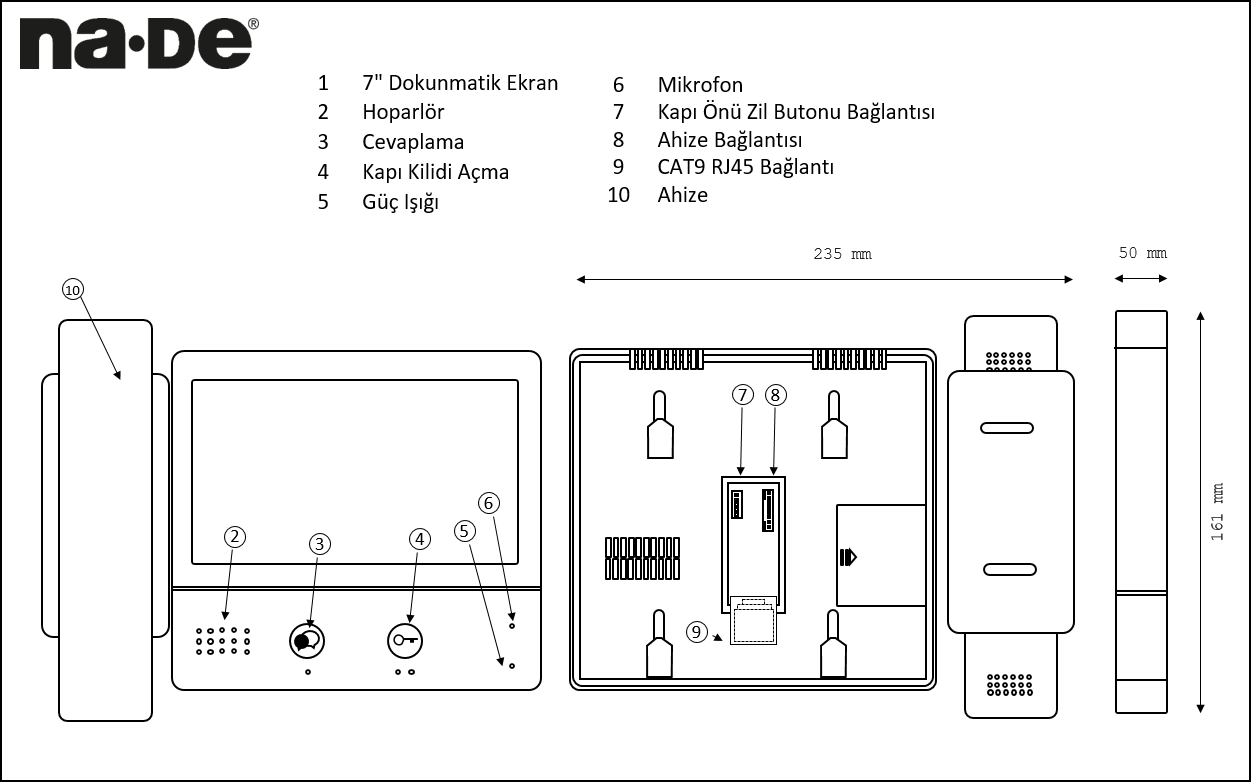 na·De®

1 7" Dokunmatik Ekran
2 Hoparlör
3 Cevaplama
4 Kapı Kilidi Açma
5 Güç Işığı

6 Mikrofon
7 Kapı Önü Zil Butonu Bağlantısı
8 Ahize Bağlantısı
9 CAT9 RJ45 Bağlantı
10 Ahize

235 mm
50 mm
161 mm

10
2
3
4
5
6
7
8
9