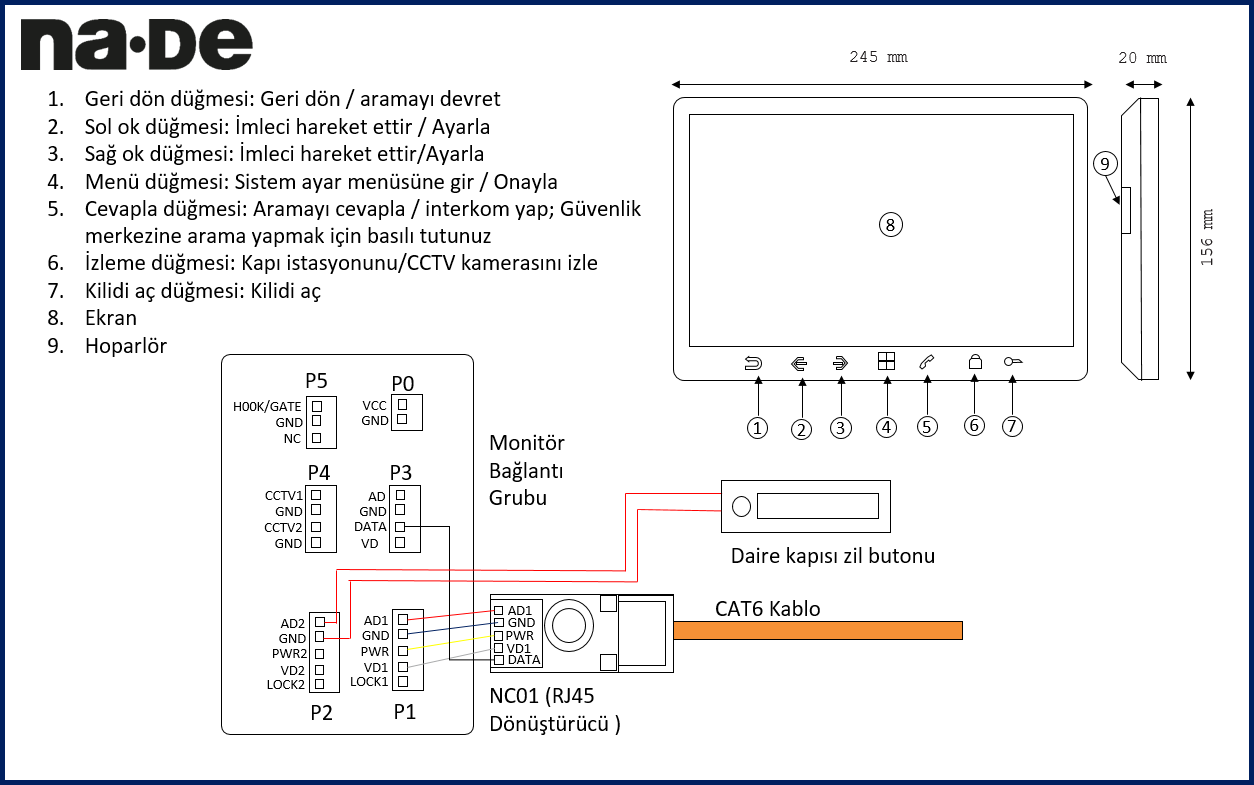 na·De

1. Geri dön düğmesi: Geri dön / aramayı devret
2. Sol ok düğmesi: İmleci hareket ettir / Ayarla
3. Sağ ok düğmesi: İmleci hareket ettir/Ayarla
4. Menü düğmesi: Sistem ayar menüsüne gir / Onayla
5. Cevapla düğmesi: Aramayı cevapla / interkom yap; Güvenlik merkezine arama yapmak için basılı tutunuz
6. İzleme düğmesi: Kapı istasyonunu/CCTV kamerasını izle
7. Kilidi aç düğmesi: Kilidi aç
8. Ekran
9. Hoparlör

245 mm
20 mm
156 mm
9
8
1 2 3 4 5 6 7

P5
H00K/GATE
GND
NC

P0
VCC
GND

P4
CCTV1
GND
CCTV2
GND

P3
AD
GND
DATA
VD

AD2
GND
PWR2
VD2
LOCK2
P2

AD1
GND
PWR
VD1
LOCK1
P1

Monitör Bağlantı Grubu

Daire kapısı zil butonu

AD1
GND
PWR
VD1
DATA

CAT6 Kablo

NC01 (RJ45 Dönüştürücü )